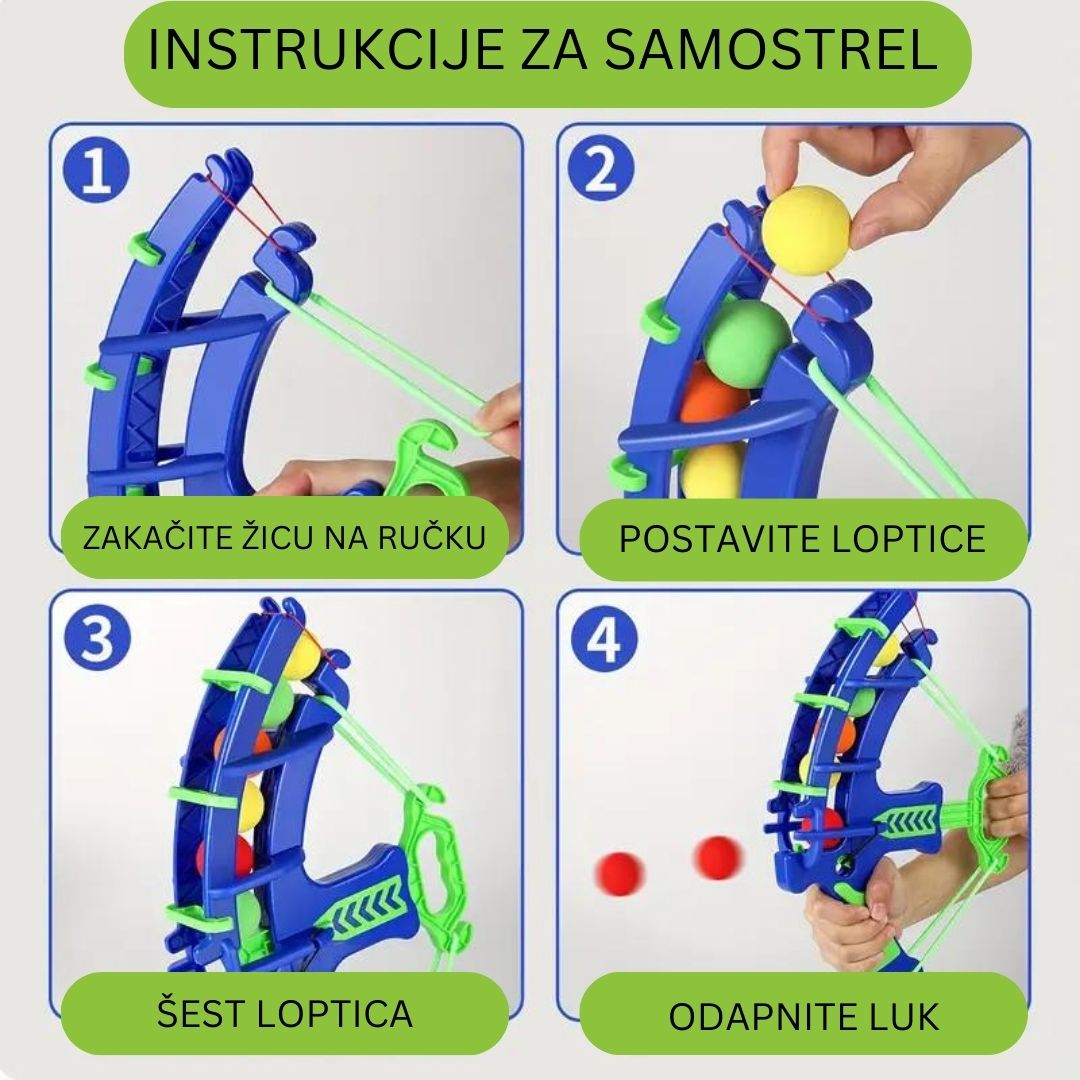 INSTRUKCIJE ZA SAMOSTREL

1

ZAKAČITE ŽICU NA RUČKU

2

POSTAVITE LOPTICE

3

ŠEST LOPTICA

4

ODAPNITE LUK