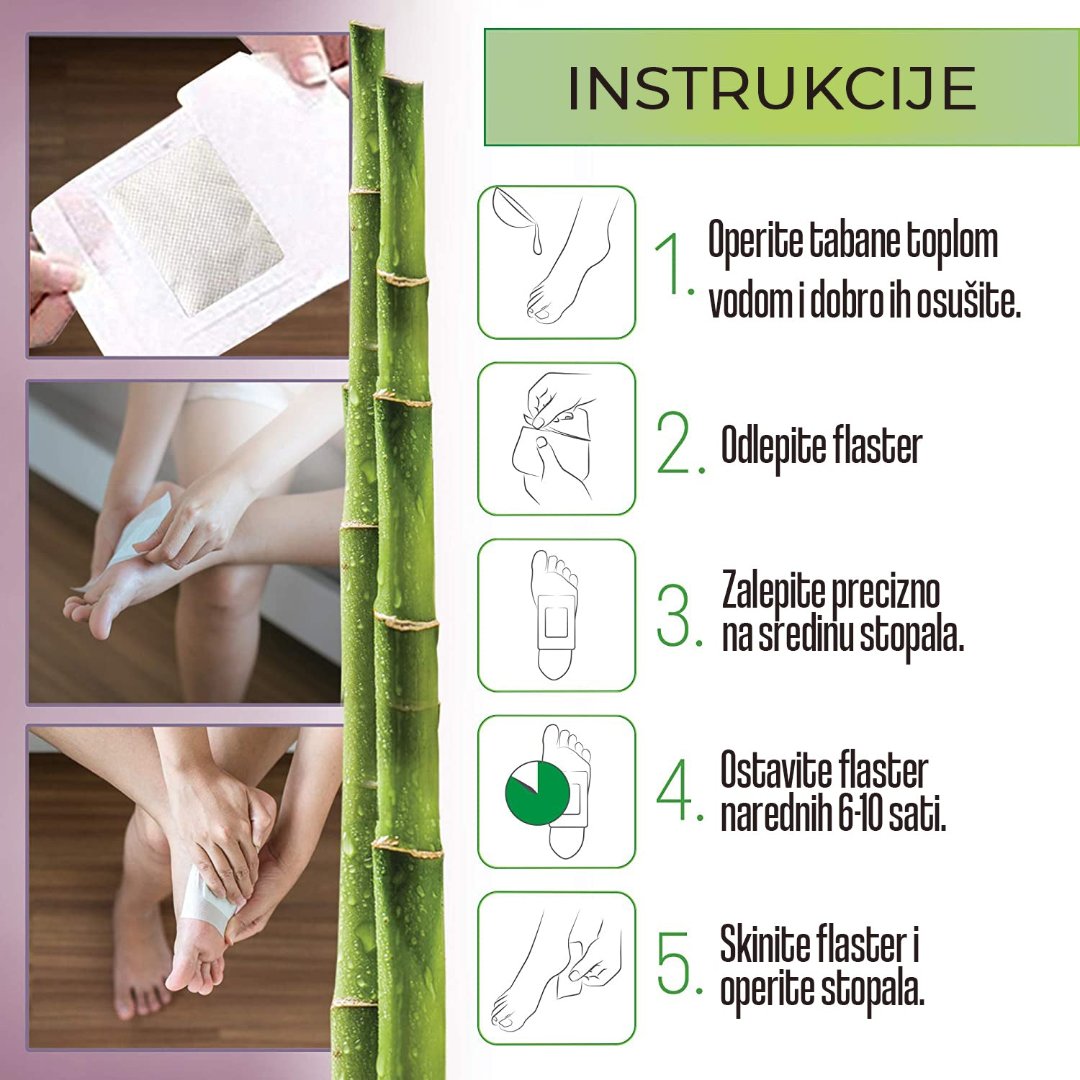 INSTRUKCIJE

1. Operite tabane toplom vodom i dobro ih osušite.

2. Odlepite flaster

3. Zalepite precizno na sredinu stopala.

4. Ostavite flaster narednih 6-10 sati.

5. Skinite flaster i operite stopala.