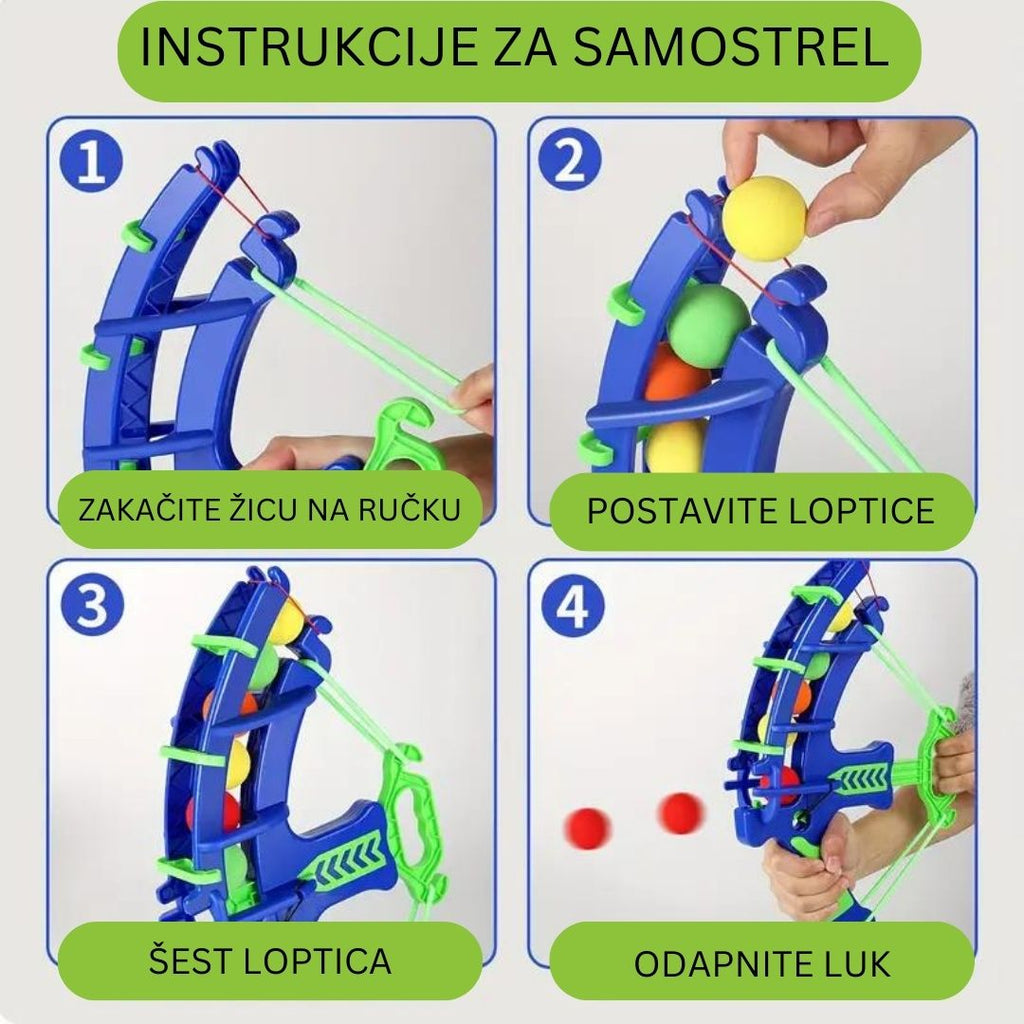 INSTRUKCIJE ZA SAMOSTREL

1

ZAKAČITE ŽICU NA RUČKU

2

POSTAVITE LOPTICE

3

ŠEST LOPTICA

4

ODAPNITE LUK